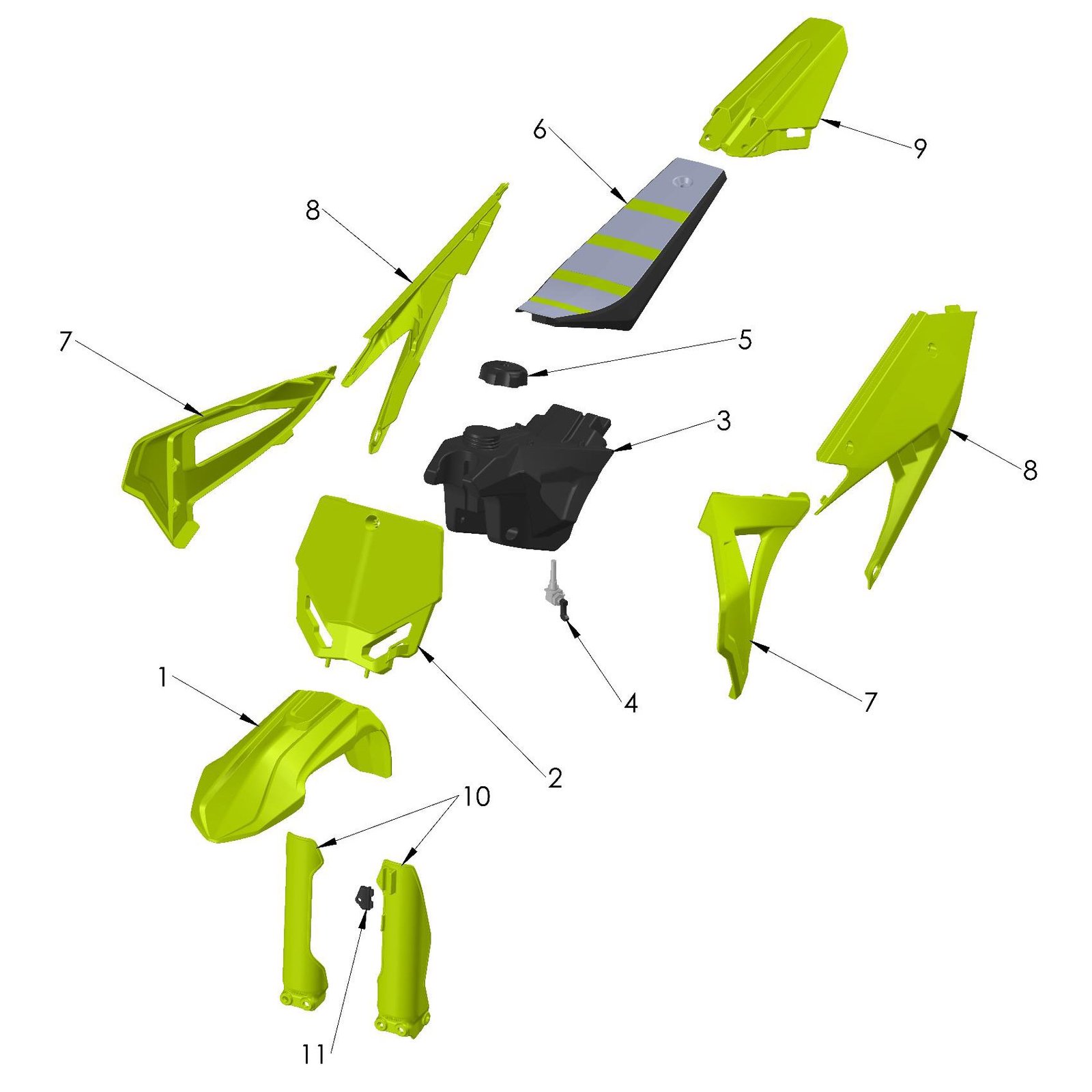 9
6
8
5
7
3
8
4
7
1
2
10
11