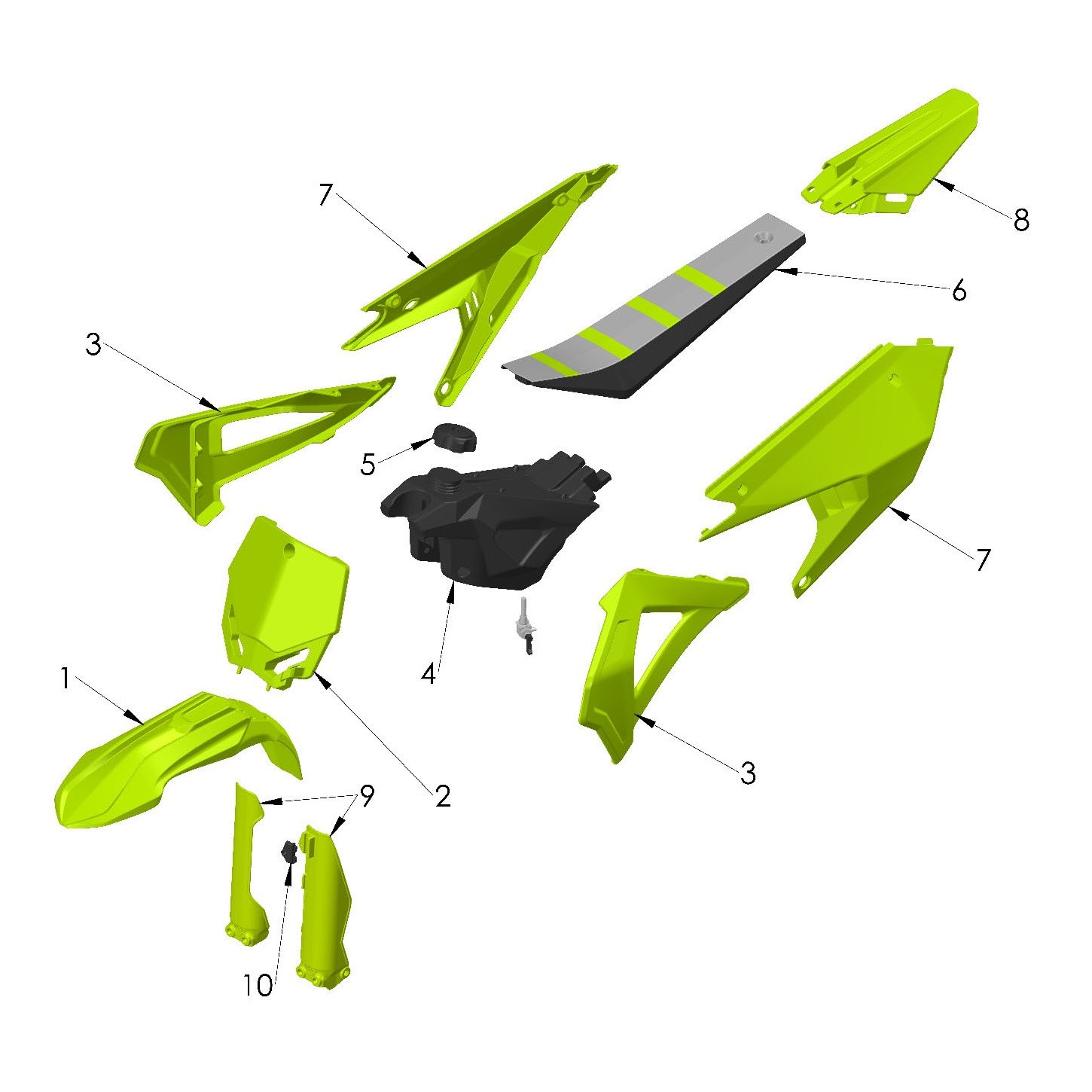 7
8
6
3
5
7
4
1
2
3
9
10